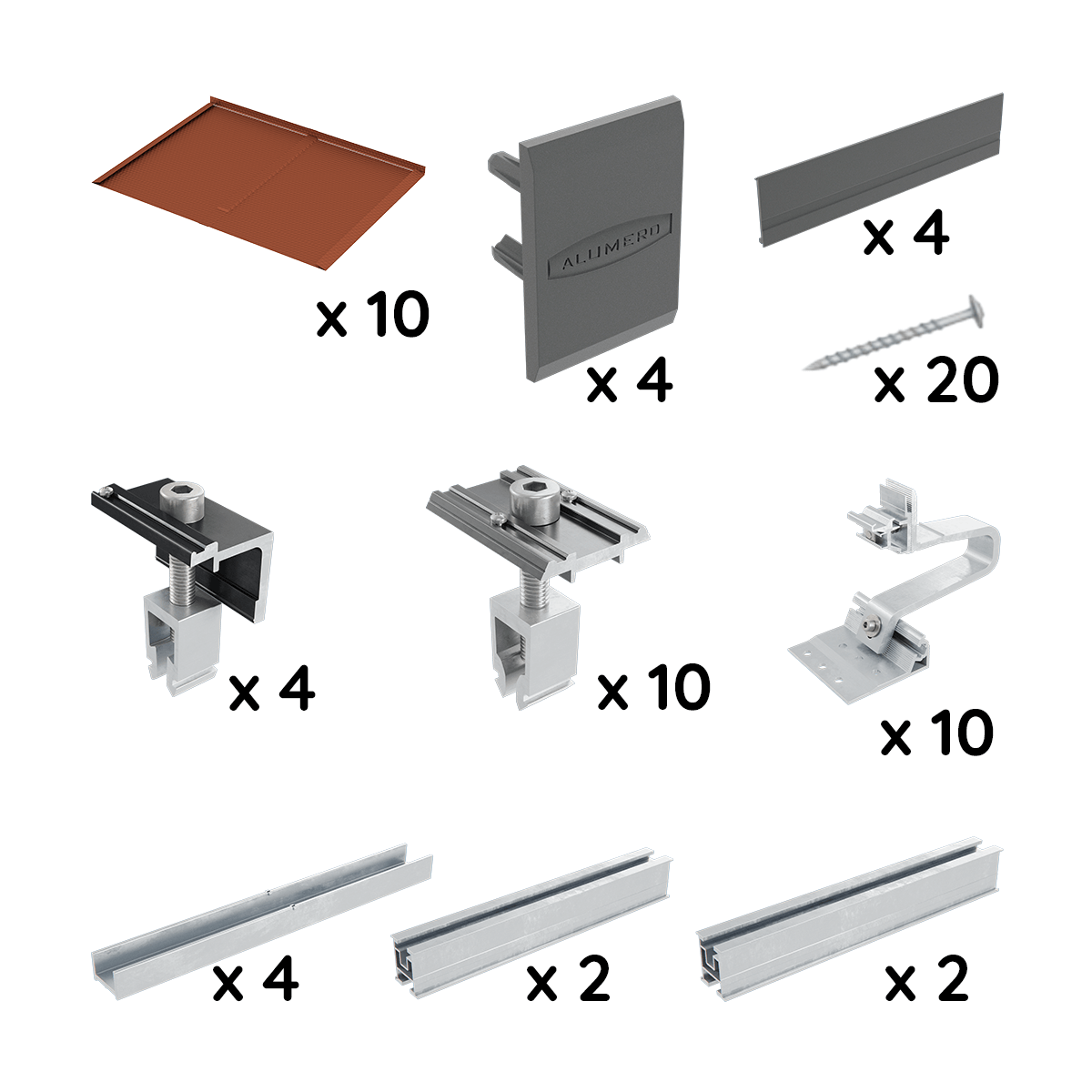 x 10

ALUMERO

x 4

x 4

x 20

x 4

x 10

x 10

x 4

x 2

x 2