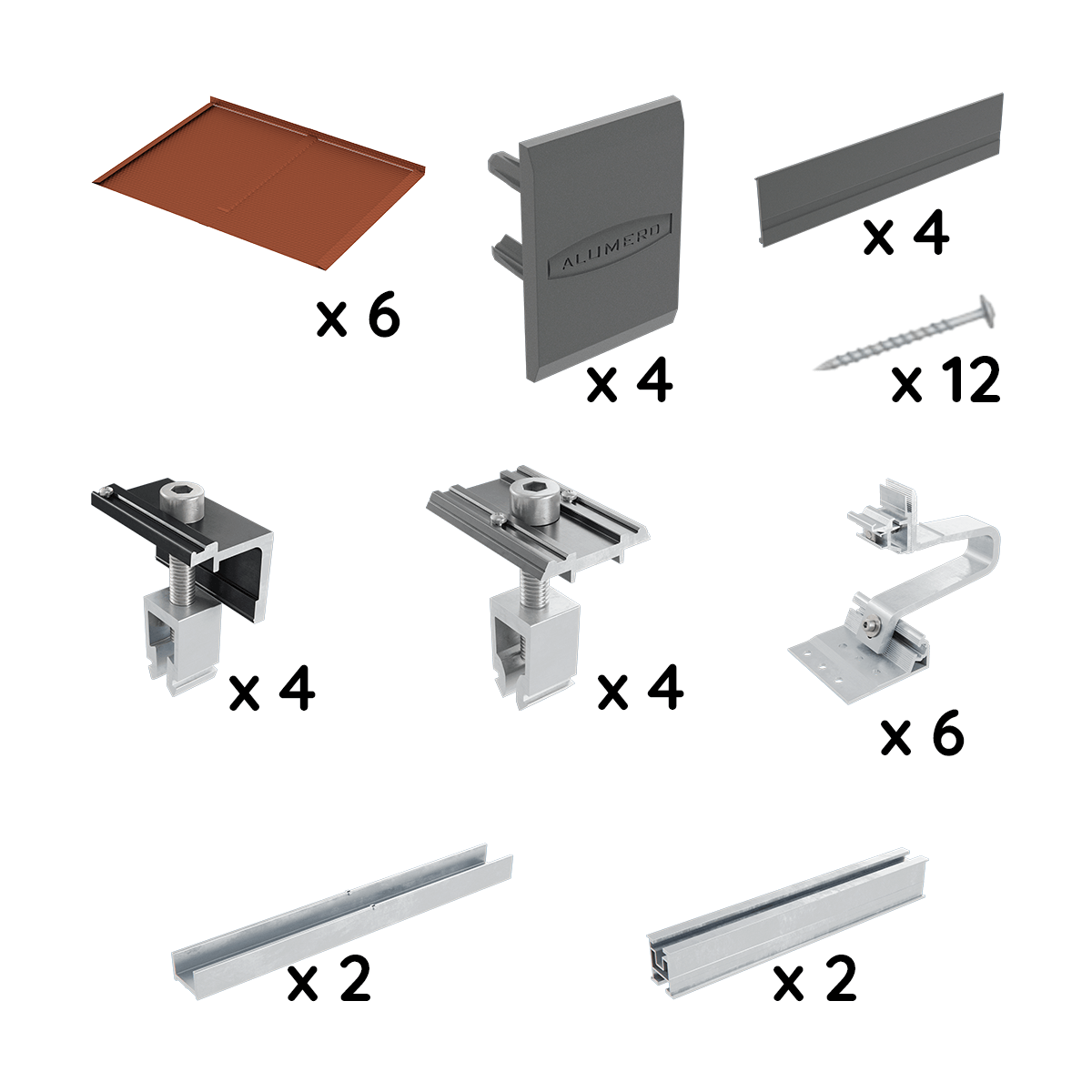 x 6

ALUMERO

x 4

x 4

x 12

x 4

x 4

x 6

x 2

x 2